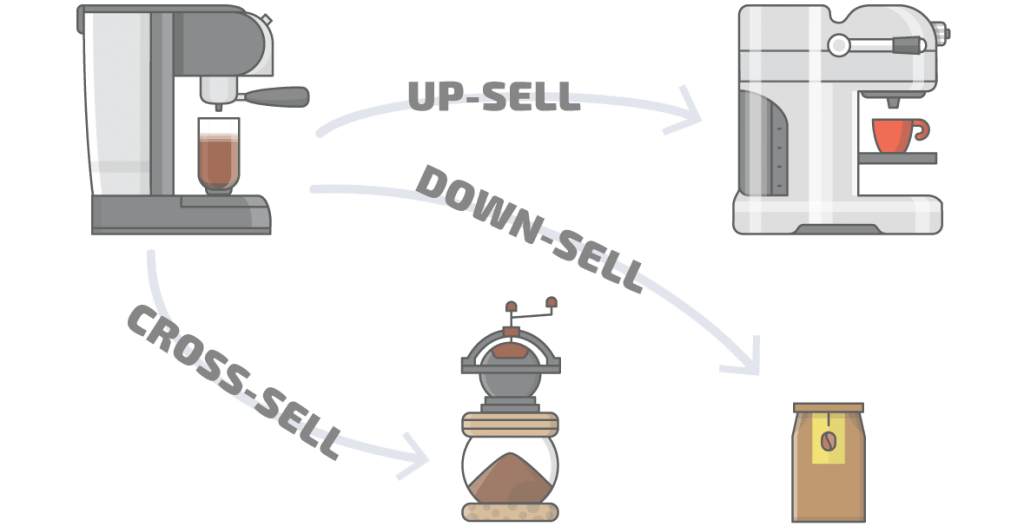 UP-SELL

DOWN-SELL

CROSS-SELL